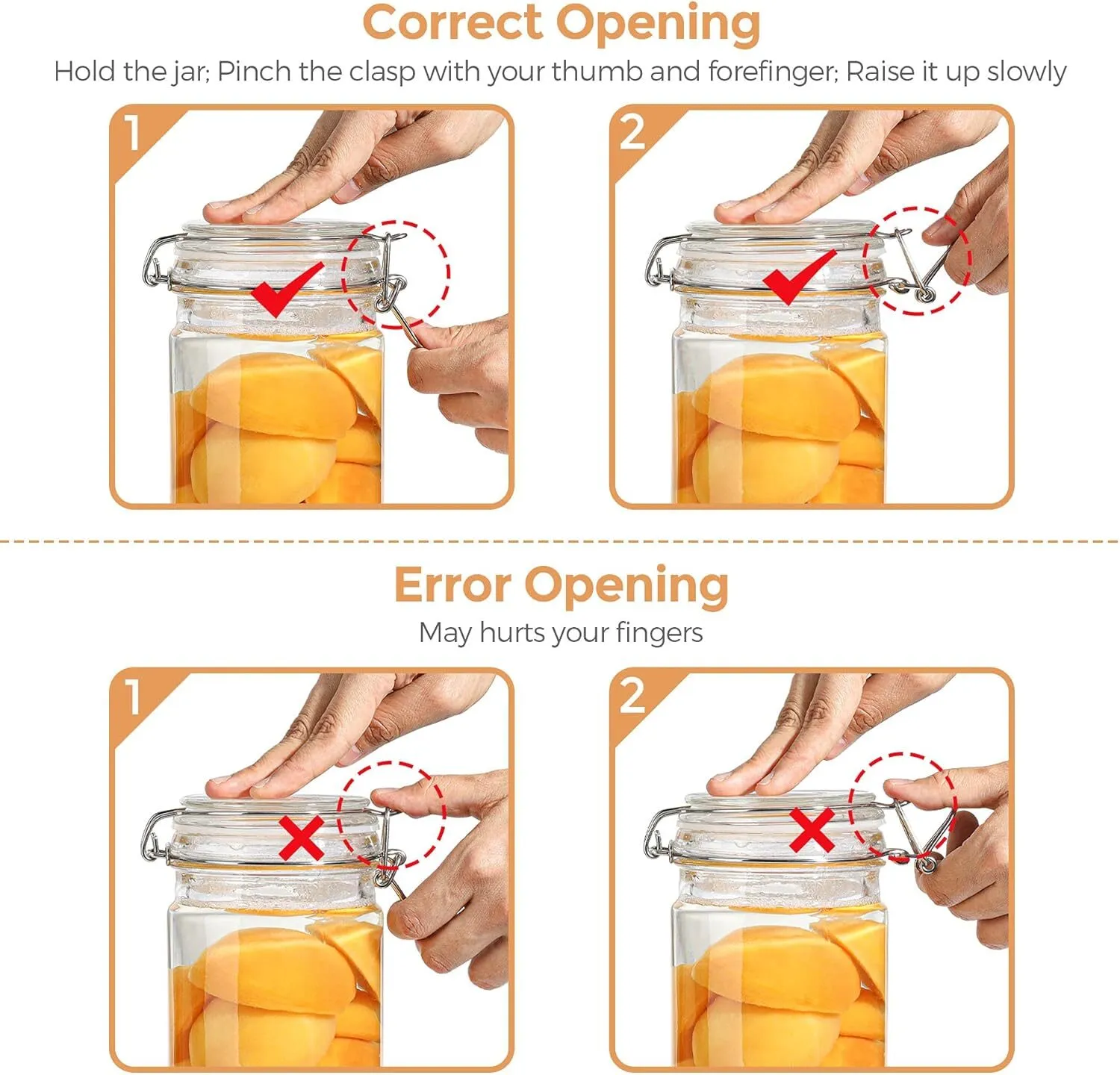 Correct Opening

Hold the jar; Pinch the clasp with your thumb and forefinger; Raise it up slowly

1

2

Error Opening

May hurts your fingers

1

2