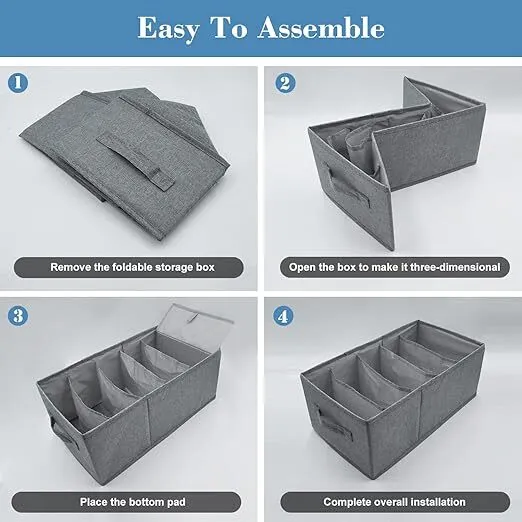 Easy To Assemble

1

Remove the foldable storage box

2

Open the box to make it three-dimensional

3

Place the bottom pad

4

Complete overall installation