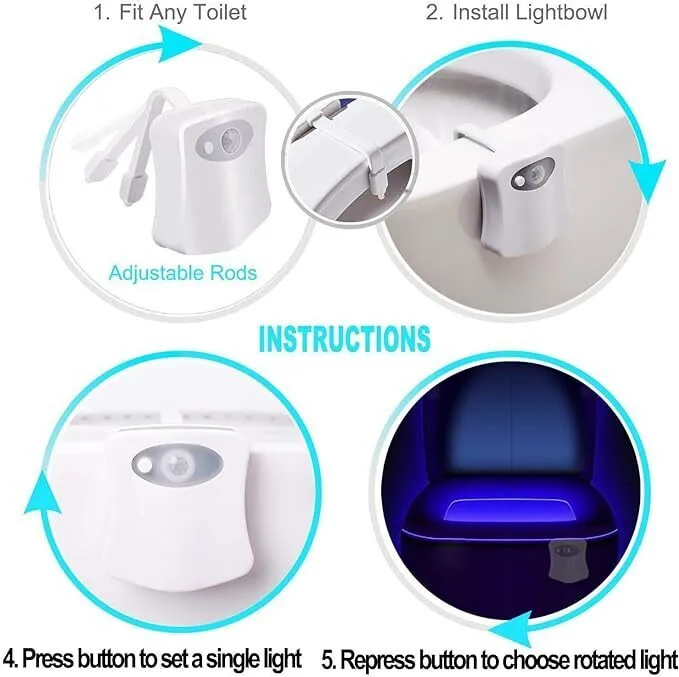 1. Fit Any Toilet

2. Install Lightbowl

Adjustable Rods

INSTRUCTIONS

4. Press button to set a single light

5. Repress button to choose rotated light